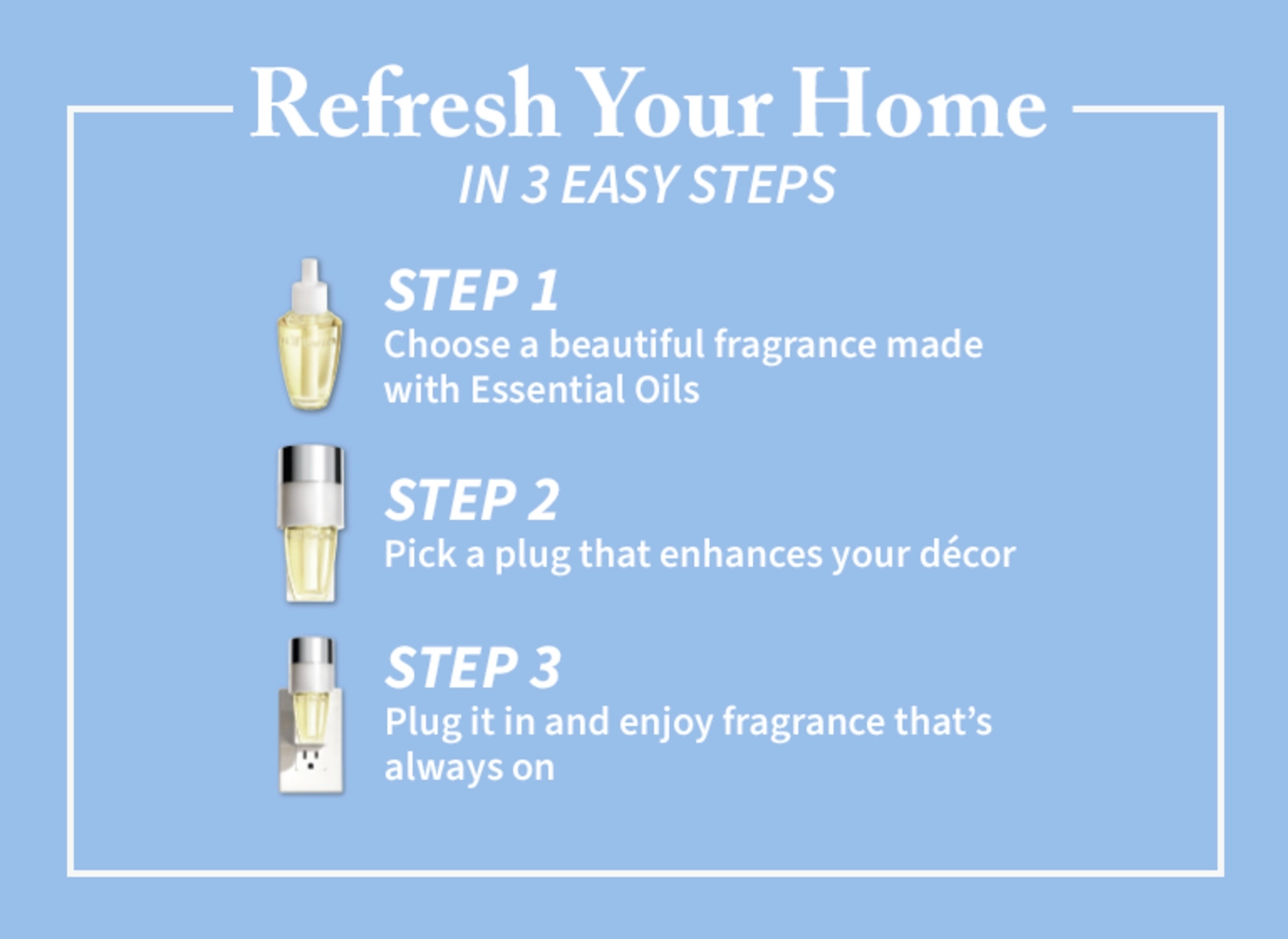 Refresh Your Home
IN 3 EASY STEPS

STEP 1
Choose a beautiful fragrance made with Essential Oils

STEP 2
Pick a plug that enhances your décor

STEP 3
Plug it in and enjoy fragrance that's always on